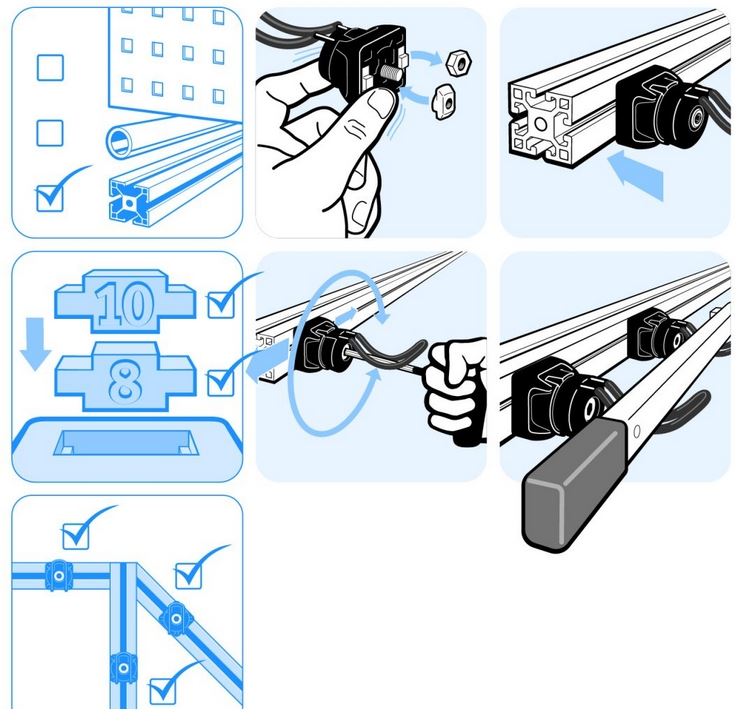 10

8