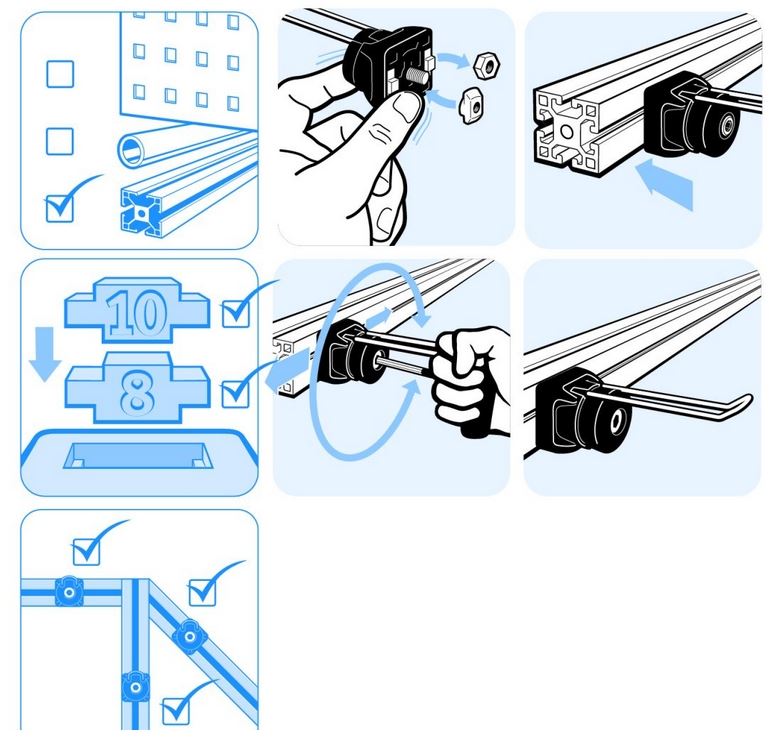 10

8