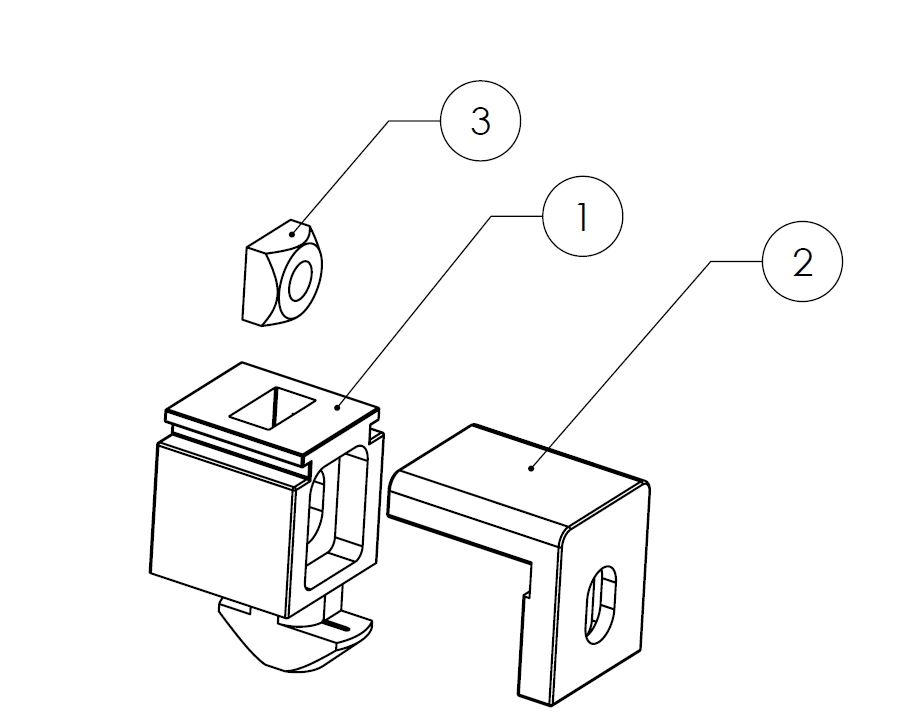 3

1

2